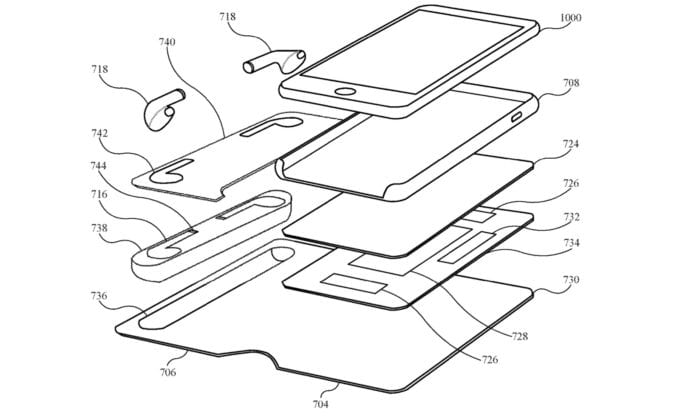 718
1000
740
718
708
742
724
744
726
716
732
738
734
730
736
728
726
706
704